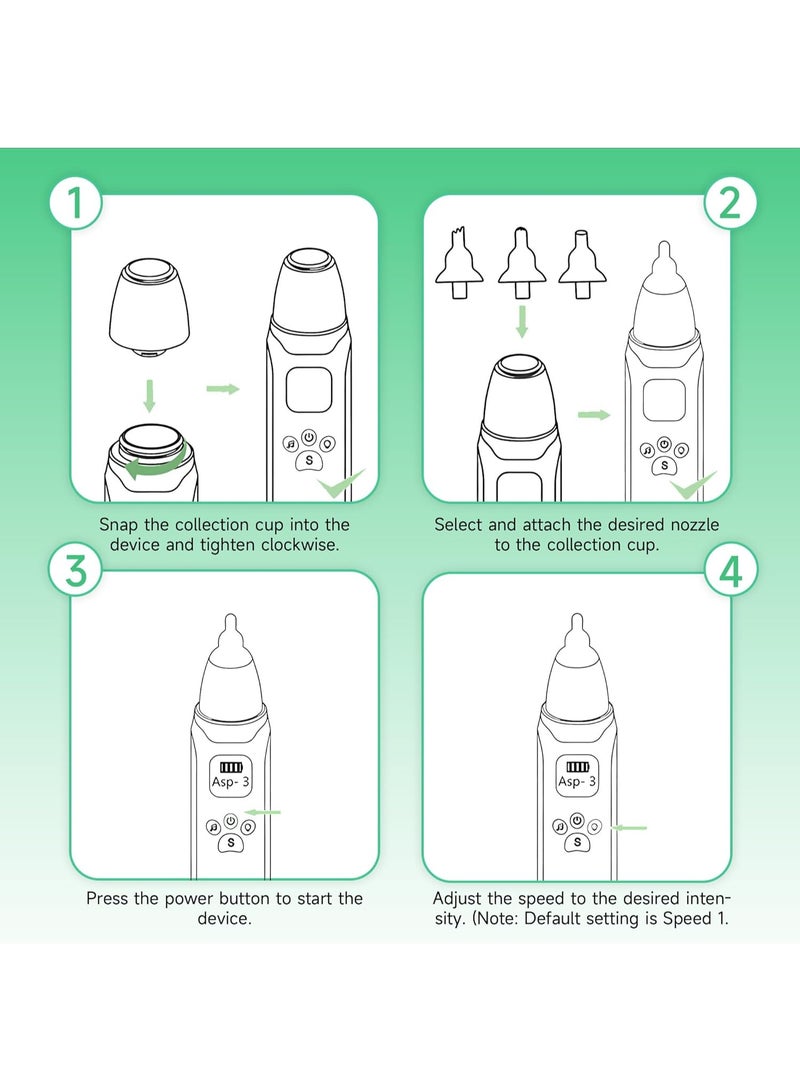 1

S

Snap the collection cup into the device and tighten clockwise.

2

S

Select and attach the desired nozzle to the collection cup.

3

Asp- 3

S

Press the power button to start the device.

4

Asp- 3

S

Adjust the speed to the desired intensity. (Note: Default setting is Speed 1.